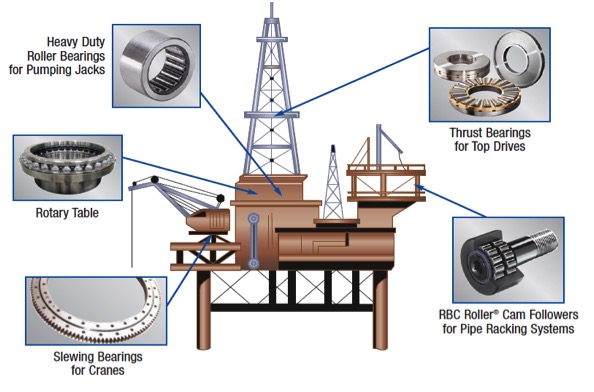 Heavy Duty Roller Bearings for Pumping Jacks

Thrust Bearings for Top Drives

Rotary Table

RBC Roller® Cam Followers for Pipe Racking Systems

Slewing Bearings for Cranes